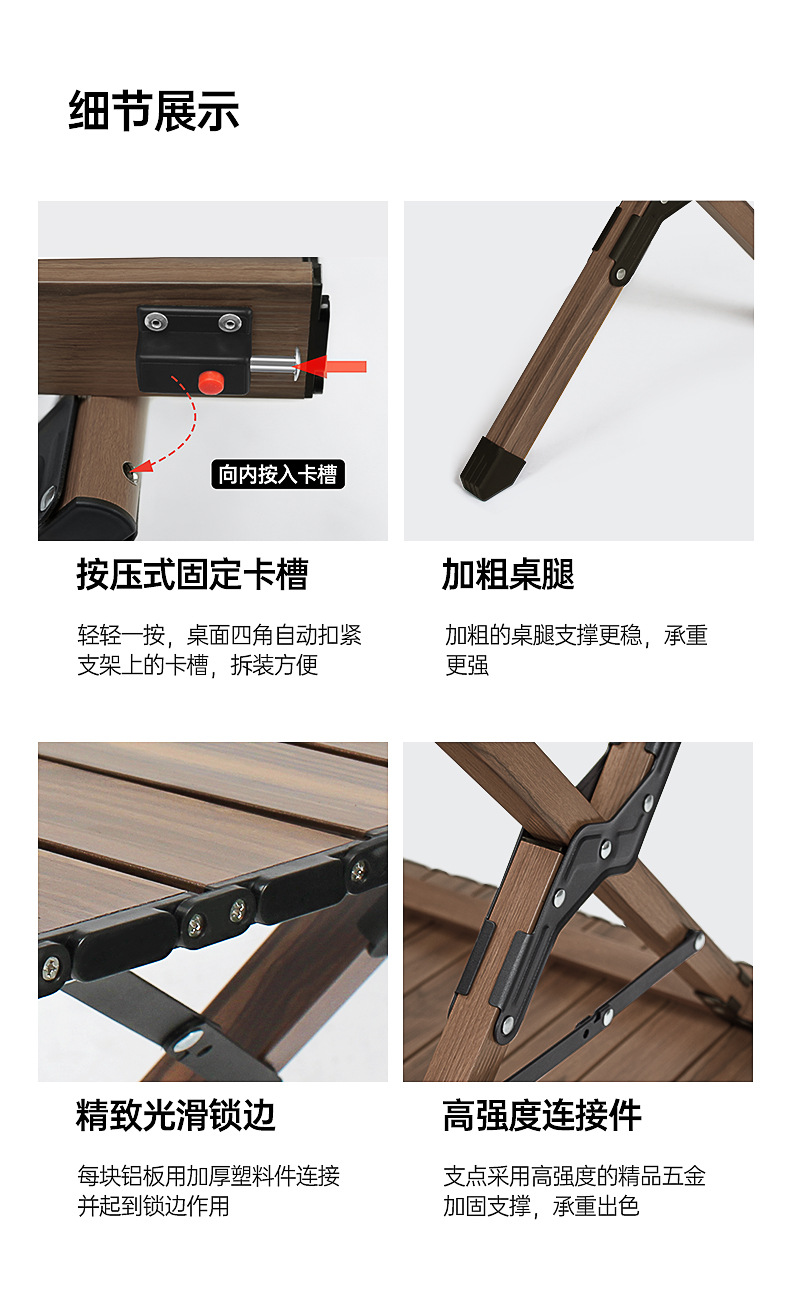 细节展示

向内按入卡槽

按压式固定卡槽

轻轻一按，桌面四角自动扣紧支架上的卡槽，拆装方便

加粗桌腿

加粗的桌腿支撑更稳，承重更强

精致光滑锁边

每块铝板用加厚塑料件连接并起到锁边作用

高强度连接件

支点采用高强度的精品五金加固支撑，承重出色