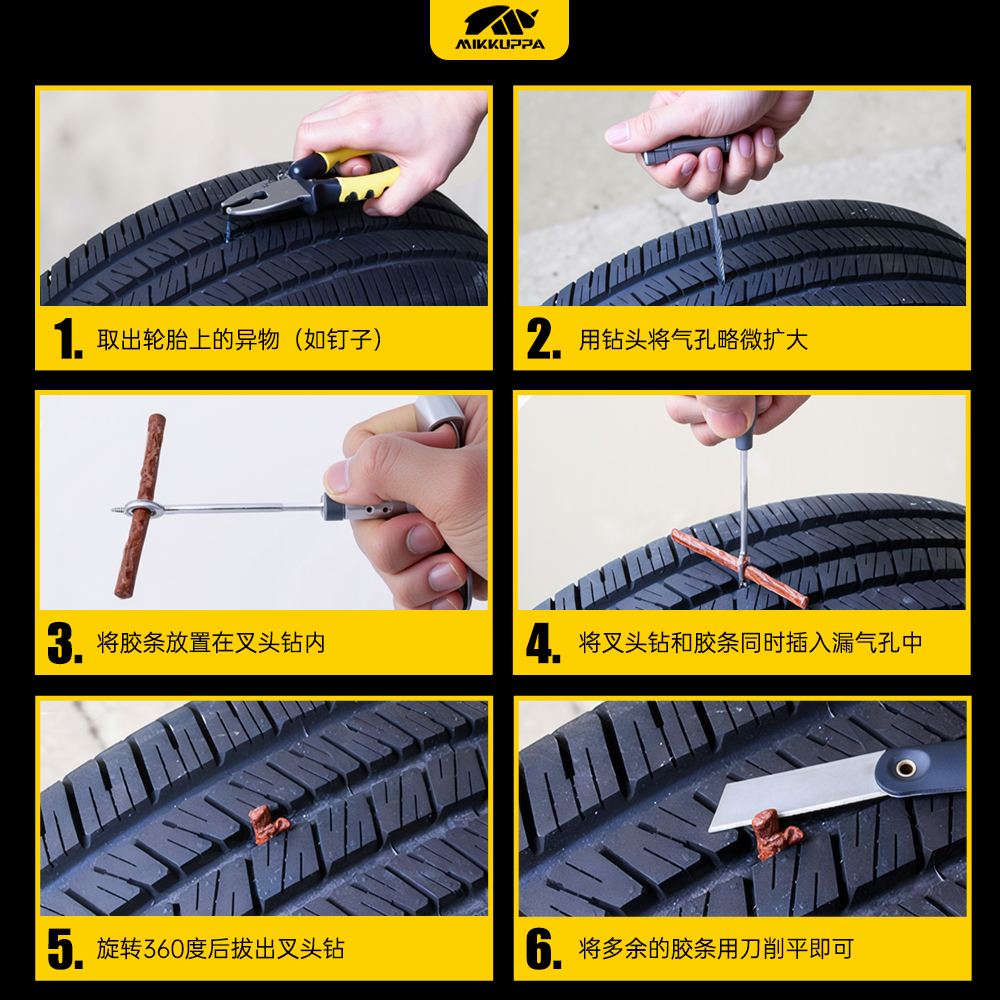 MIKKUPPA

1. 取出轮胎上的异物（如钉子）

2. 用钻头将气孔略微扩大

3. 将胶条放置在叉头钻内

4. 将叉头钻和胶条同时插入漏气孔中

5. 旋转360度后拔出叉头钻

6. 将多余的胶条用刀削平即可