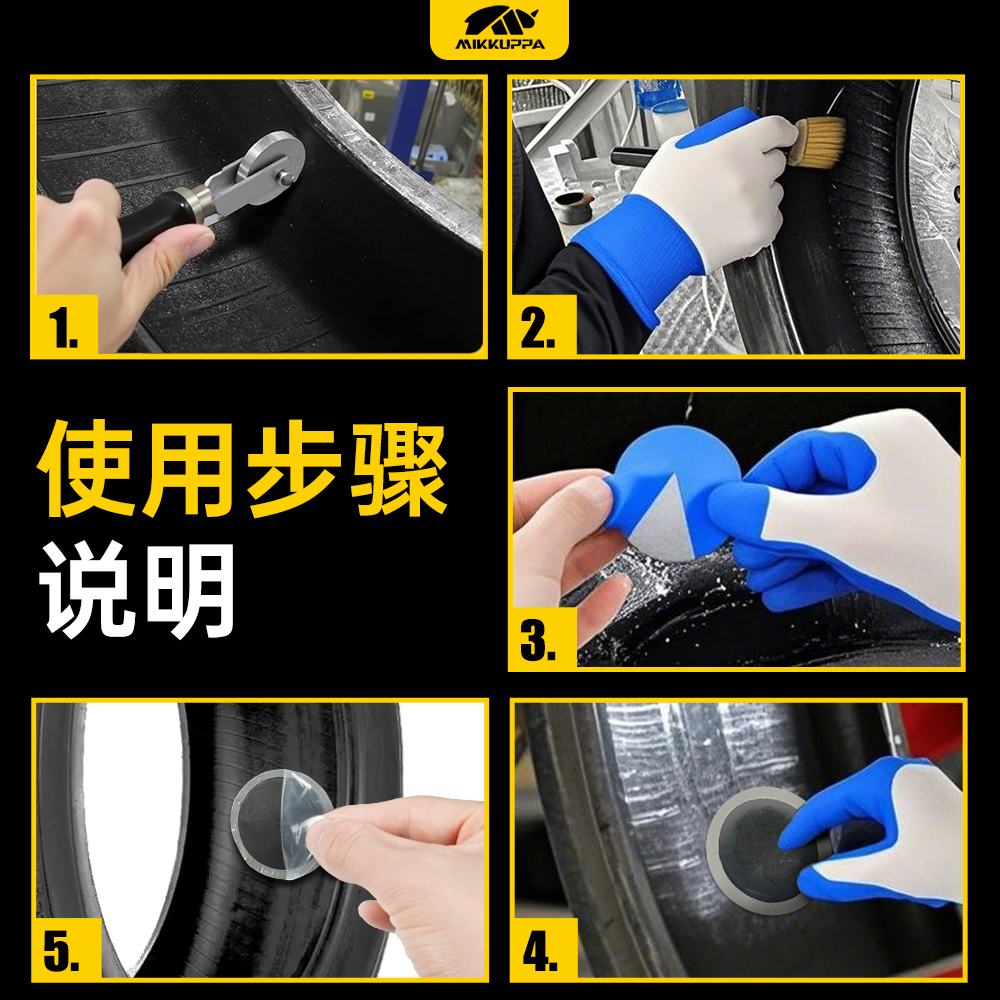 MIKKUPPA

1.

2.

使用步骤
说明

3.

5.

4.